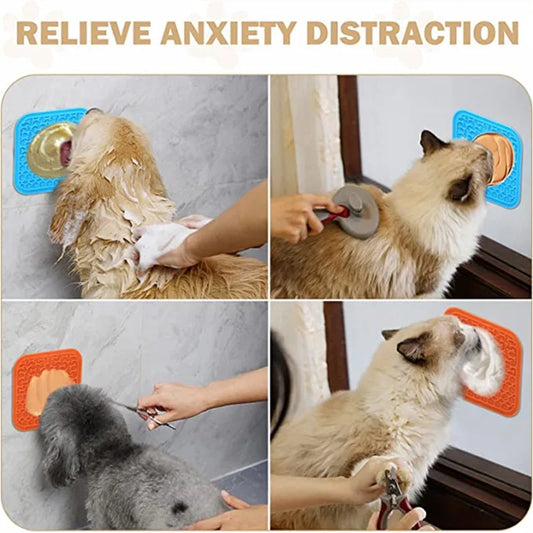 RELIEVE ANXIETY DISTRACTION